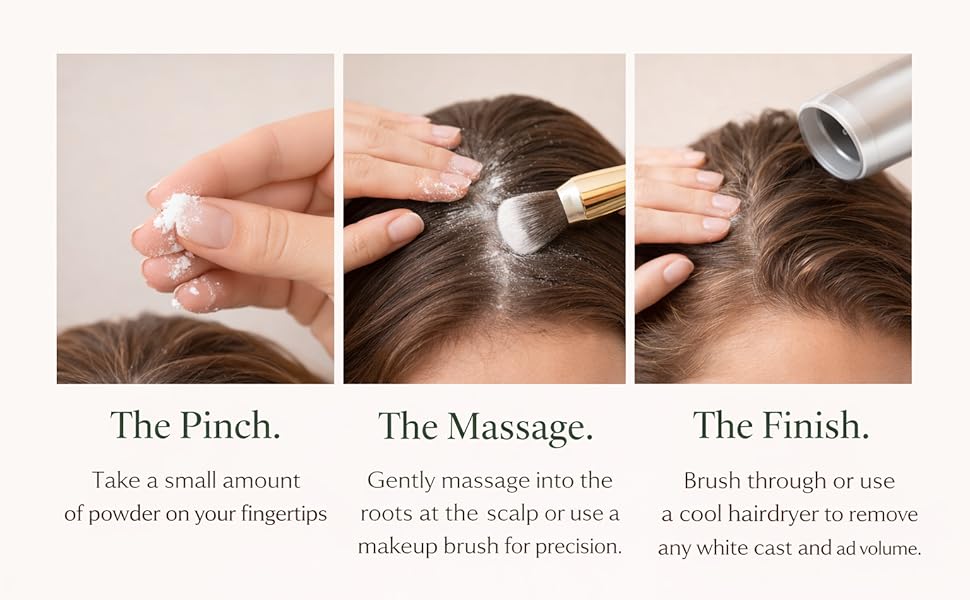 The Pinch.

Take a small amount of powder on your fingertips

The Massage.

Gently massage into the roots at the scalp or use a makeup brush for precision.

The Finish.

Brush through or use a cool hairdryer to remove any white cast and ad volume.